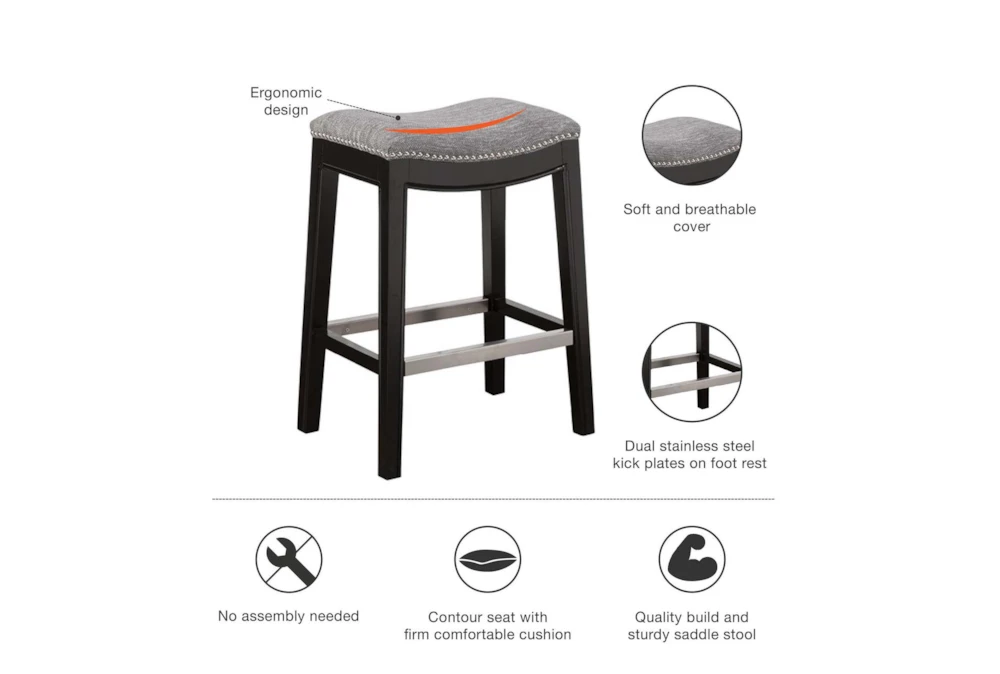 Ergonomic design

Soft and breathable cover

Dual stainless steel kick plates on foot rest

No assembly needed

Contour seat with firm comfortable cushion

Quality build and sturdy saddle stool