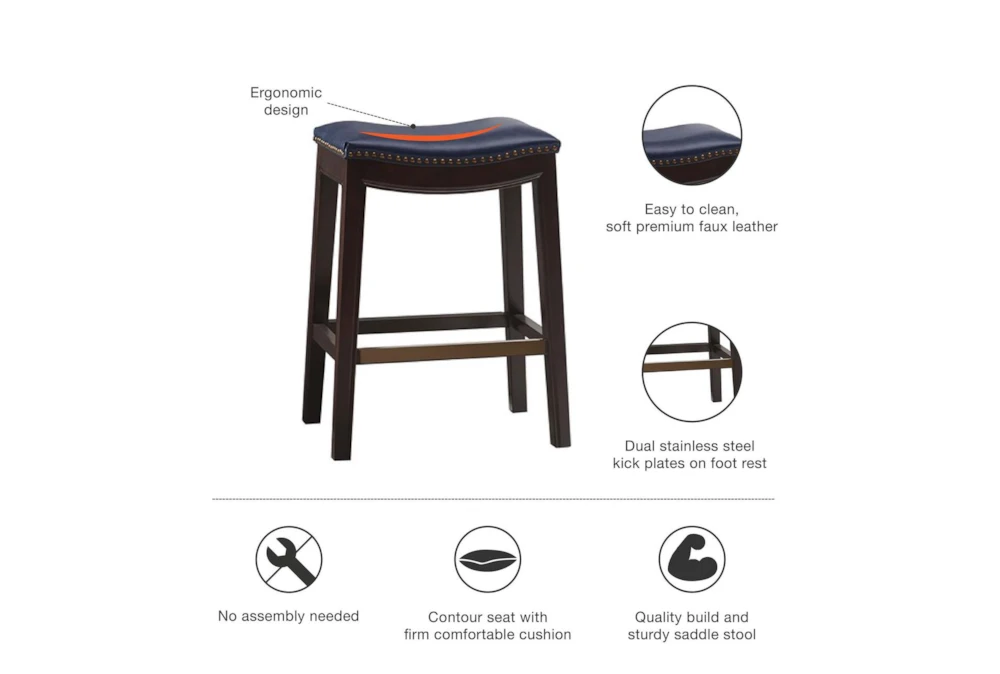 Ergonomic design

Easy to clean, soft premium faux leather

Dual stainless steel kick plates on foot rest

No assembly needed

Contour seat with firm comfortable cushion

Quality build and sturdy saddle stool